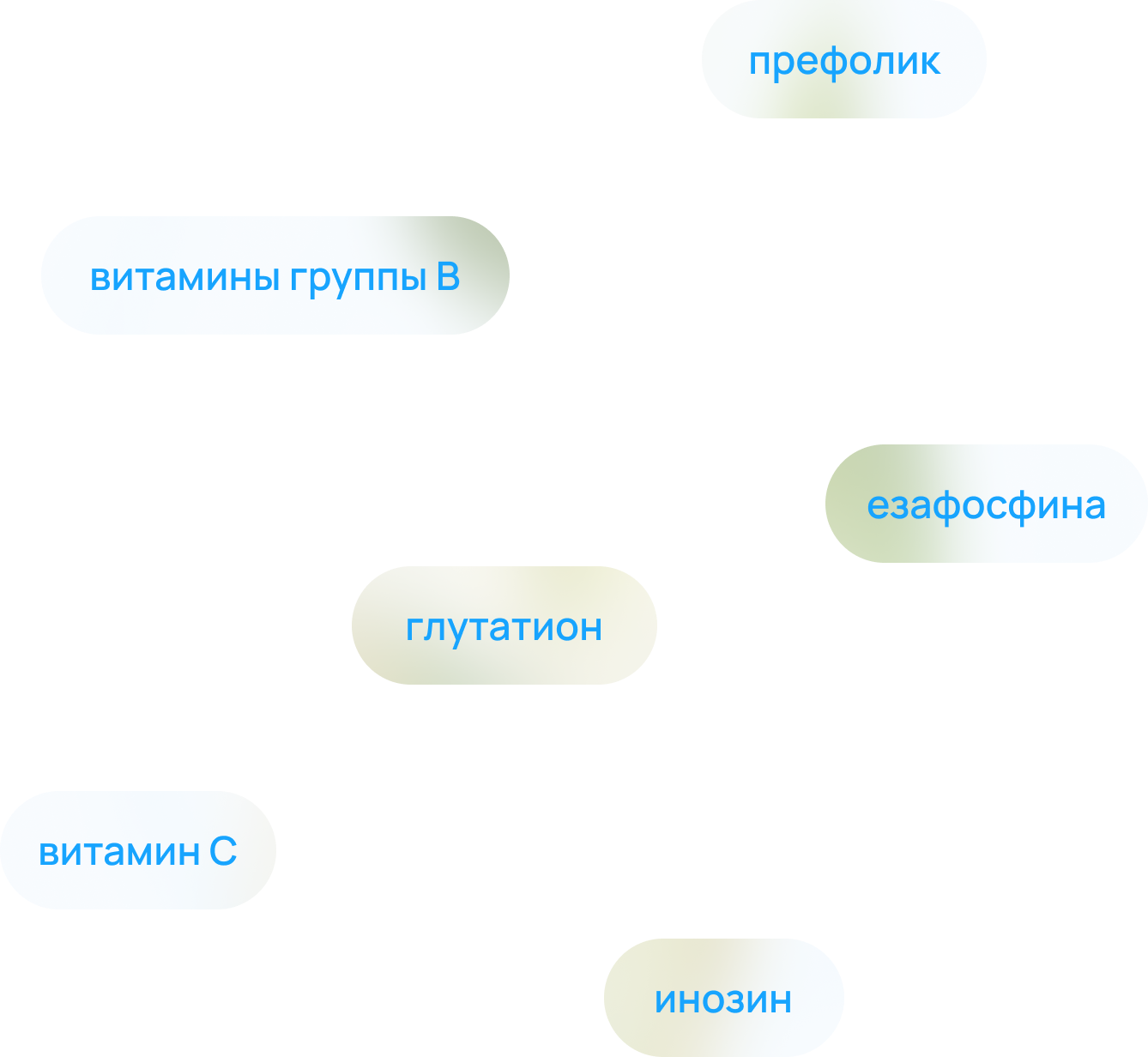 префолик

витамины группы B

езафосфина

глутатион

витамин C

инозин